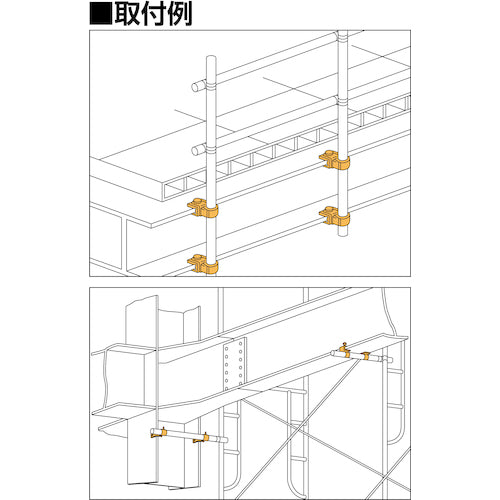 ■取付例