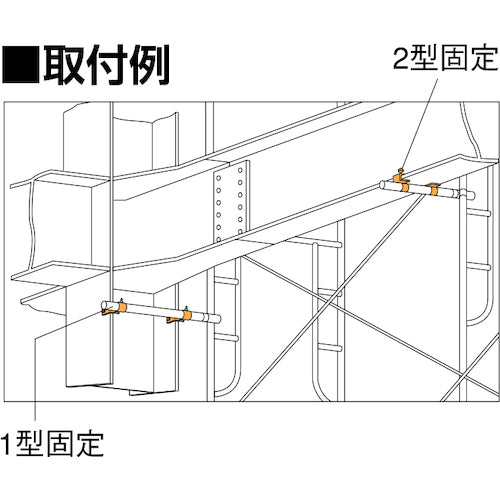 ■取付例

2型固定

1型固定