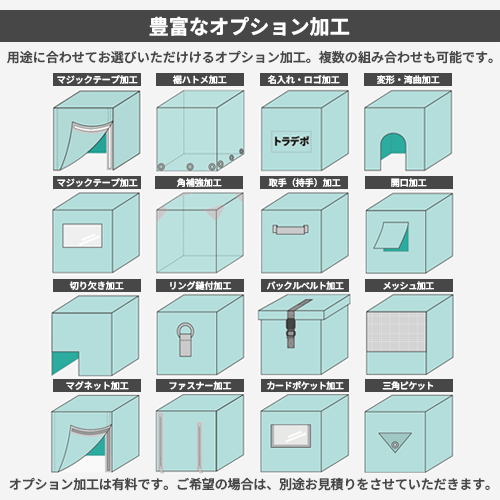 豊富なオプション加工

用途に合わせてお選びいただけるオプション加工。複数の組み合わせも可能です。

マジックテープ加工

裾ハトメ加工

名入れ・ロゴ加工

トラデポ

変形・湾曲加工

マジックテープ加工

角補強加工

取手（持手）加工

開口加工

切り欠き加工

リング縫付加工

バックルベルト加工

メッシュ加工

マグネット加工

ファスナー加工

カードポケット加工

三角ピケット

オプション加工は有料です。ご希望の場合は、別途お見積りをさせていただきます。