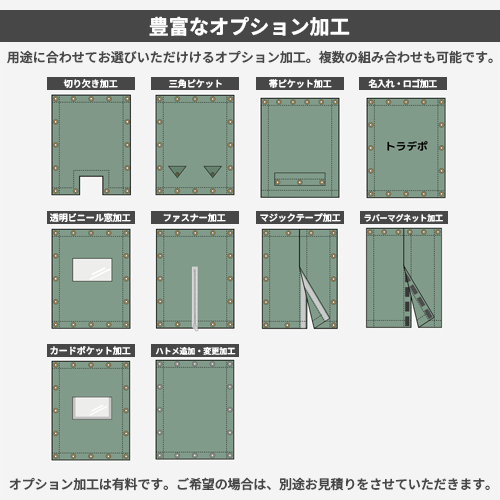 豊富なオプション加工

用途に合わせてお選びいただけるオプション加工。複数の組み合わせも可能です。

切り欠き加工

三角ピケット

帯ピケット加工

名入れ・ロゴ加工

トラデポ

透明ビニール窓加工

ファスナー加工

マジックテープ加工

ラバーマグネット加工

カードポケット加工

ハトメ追加・変更加工

オプション加工は有料です。ご希望の場合は、別途お見積りをさせていただきます。