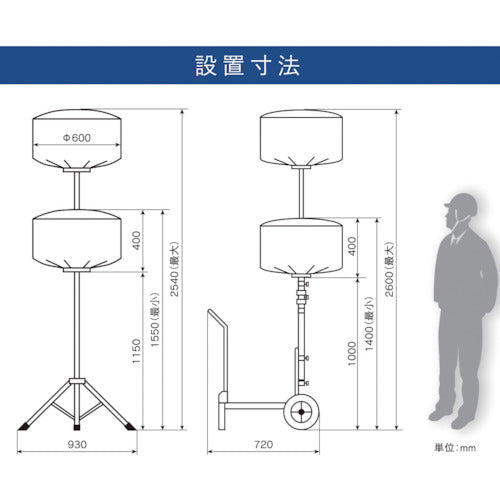 設置寸法

Φ600

400

1150

1550(最小)

2540(最大)

930

400

1000

1400(最小)

2600(最大)

720

単位:mm