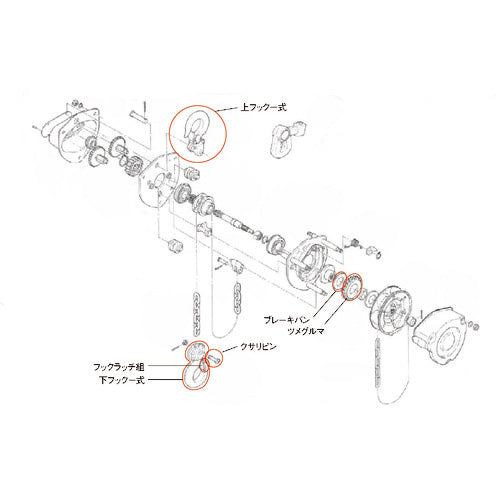 上フック一式

ブレーキバン
ツメグルマ

クサリピン
フックラッチ組
下フック一式