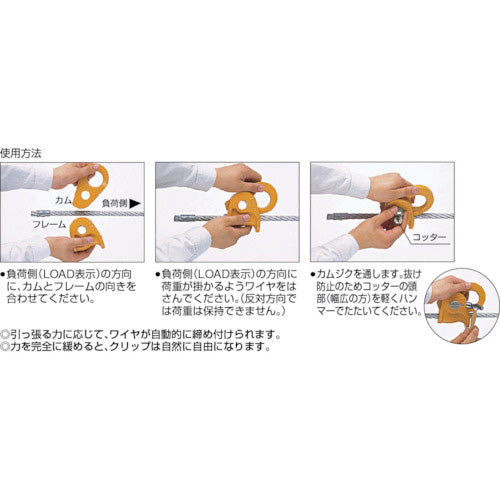 使用方法

カム
負荷側▶
フレーム

●負荷側(LOAD表示)の方向に、カムとフレームの向きを合わせてください。

●負荷側(LOAD表示)の方向に荷重が掛かるようワイヤをはさんでください。(反対方向では荷重は保持できません。)

コッター

●カムジクを通します。抜け防止のためコッターの頭部(幅広の方)を軽くハンマーでたたいてください。

◎引っ張る力に応じて、ワイヤが自動的に締め付けられます。
◎力を完全に緩めると、クリップは自然に自由になります。