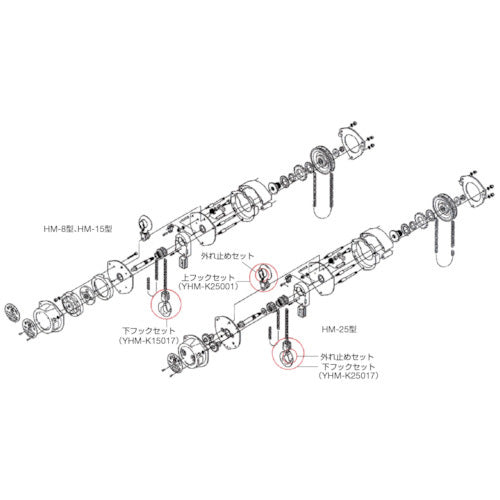 HM-8型、HM-15型

外れ止めセット

上フックセット
(YHM-K25001)

下フックセット
(YHM-K15017)

HM-25型

外れ止めセット
下フックセット
(YHM-K25017)