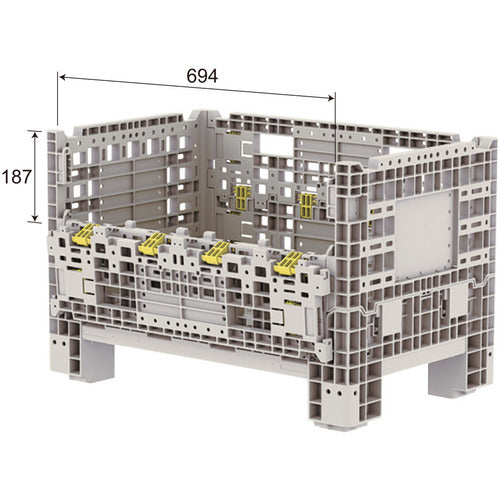 694
187