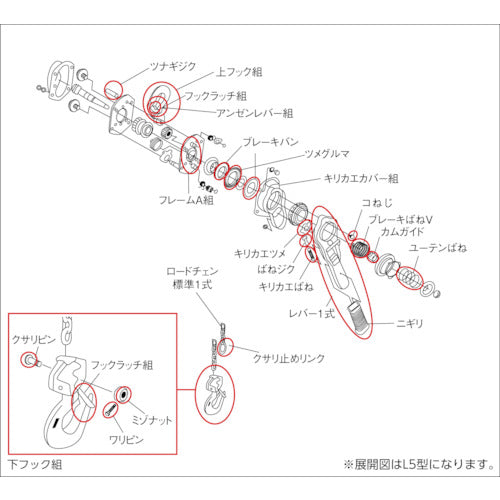 ツナギジク
上フック組
フックラッチ組
アンゼンレバー組
ブレーキバン
ツメグルマ
キリカエカバー組
フレームA組
コねじ
ブレーキばねV
カムガイド
ユーテンばね
キリカエツメ
ばねジク
キリカエばね
ロードチェン
標準1式
レバー1式
ニギリ
クサリ止めリンク
クサリピン
フックラッチ組
ミゾナット
ワリピン
下フック組
※展開図はL5型になります。