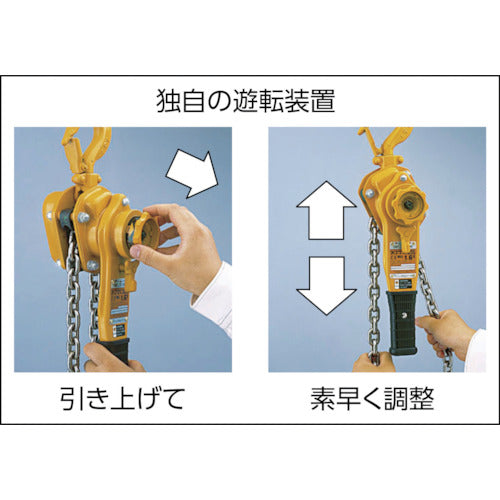 独自の遊転装置

引き上げて

素早く調整