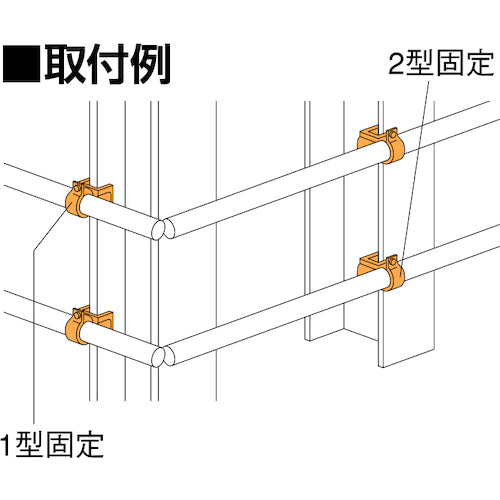 ■取付例

2型固定

1型固定