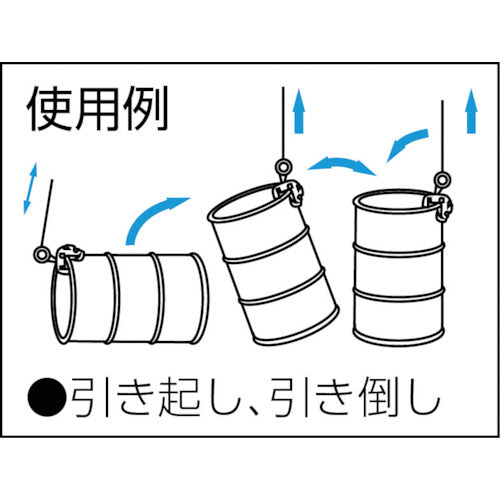 使用例

●引き起し、引き倒し