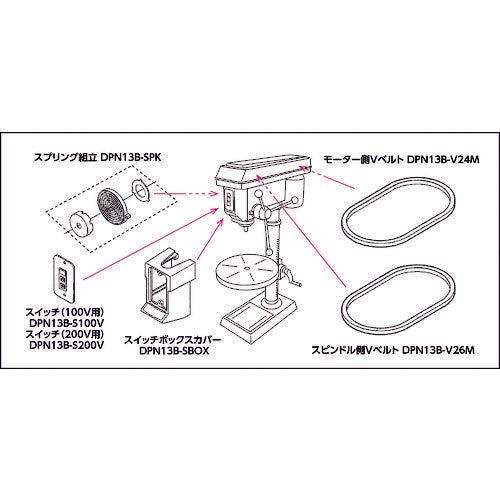 スプリング組立 DPN13B-SPK

モーター側Vベルト DPN13B-V24M

スイッチ（100V用）
DPN13B-S100V
スイッチ（200V用）
DPN13B-S200V

スイッチボックスカバー
DPN13B-SBOX

スピンドル側Vベルト DPN13B-V26M