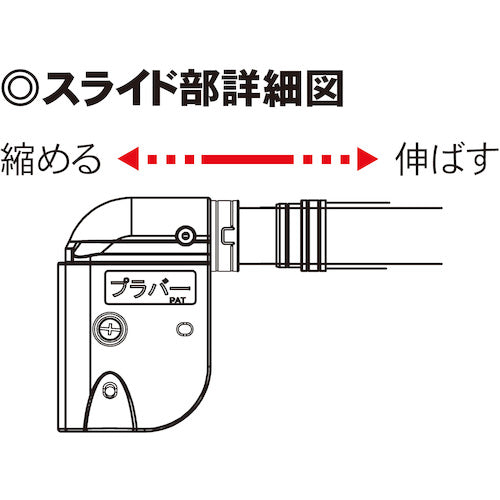 ◎スライド部詳細図

縮める 伸ばす

プラバー
PAT