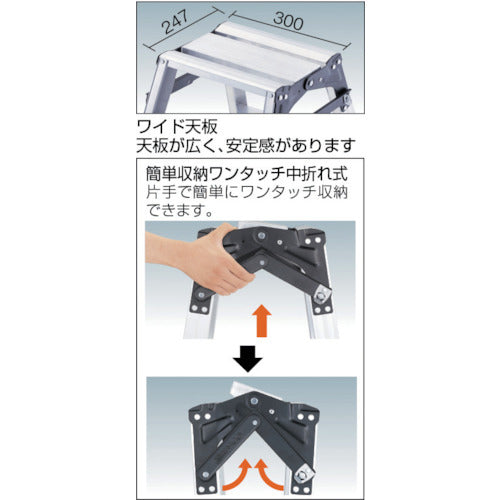 247
300

ワイド天板
天板が広く､安定感があります

簡単収納ワンタッチ中折れ式
片手で簡単にワンタッチ収納できます。