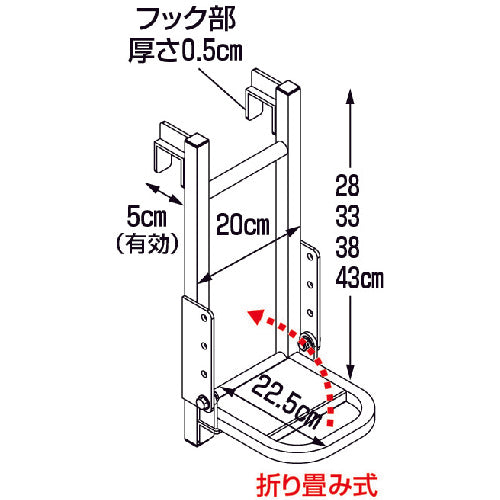 フック部
厚さ0.5㎝

5㎝
（有効）

20㎝

28
33
38
43㎝

22.5㎝

折り畳み式